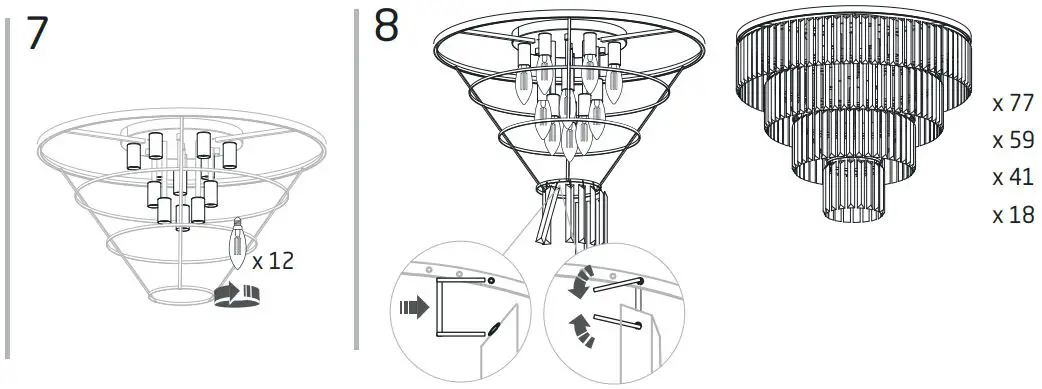 7

x 12

8

x 77
x 59
x 41
x 18