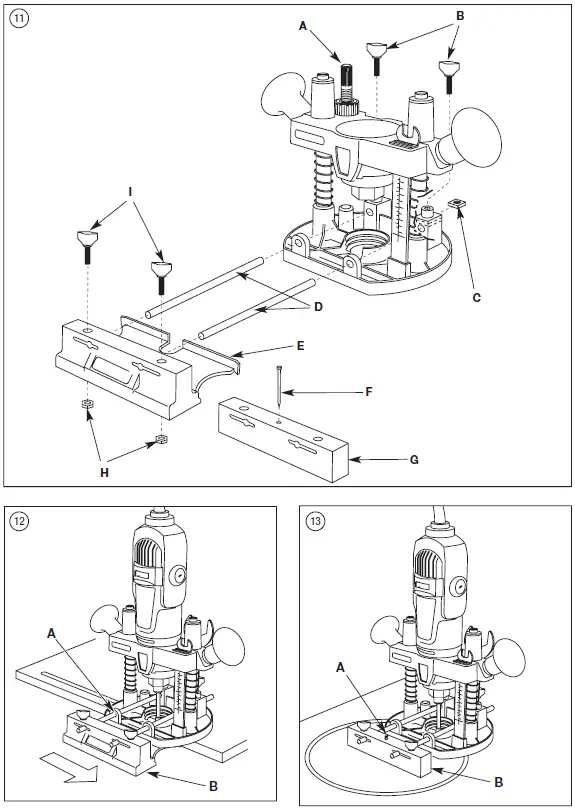 11

A

B

I

C

D

E

F

G

H

12

A

B

13

A

B