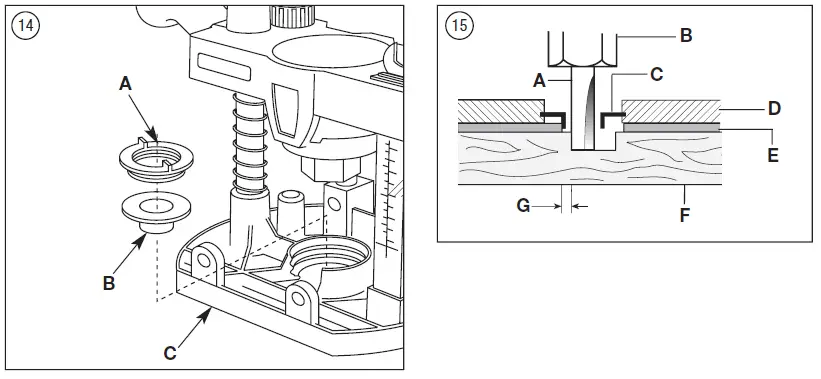 14

A

B

C

15

B

A

C

D

E

G

F