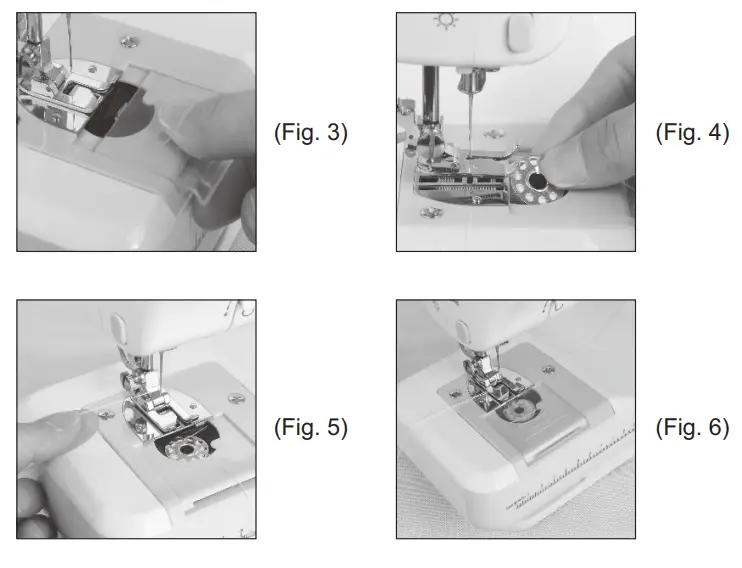 (Fig. 3)

(Fig. 4)

(Fig. 5)

(Fig. 6)