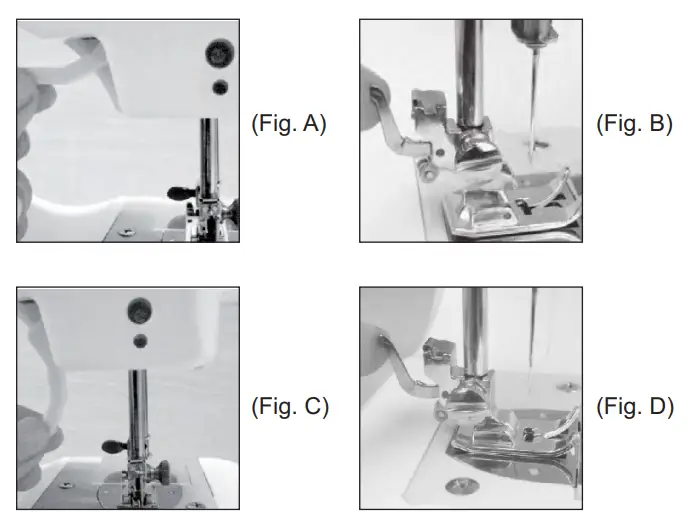 (Fig. A)

(Fig. B)

(Fig. C)

(Fig. D)