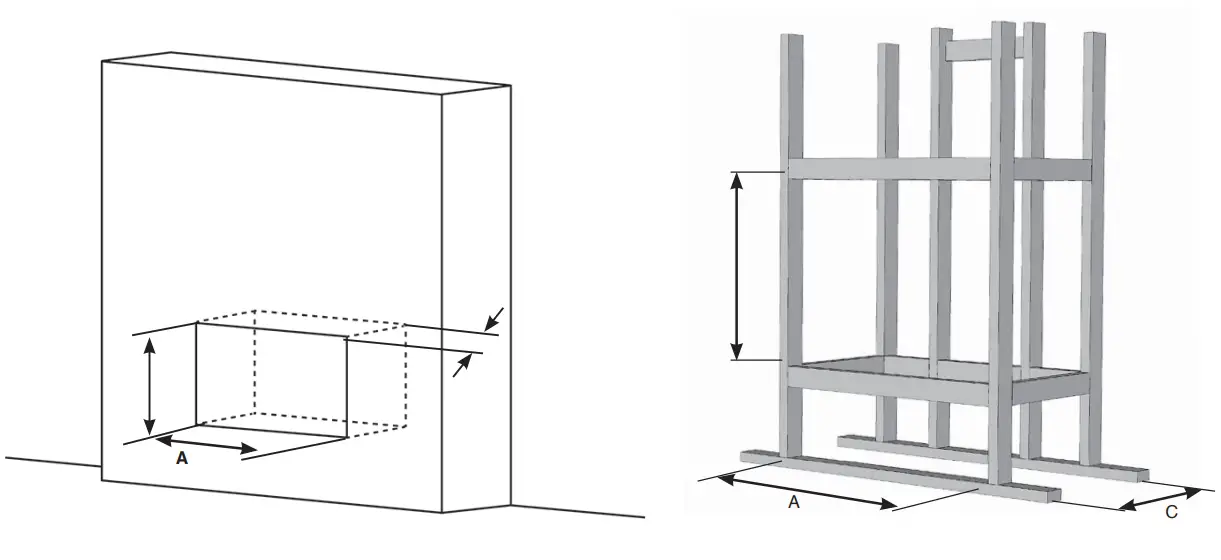 A

A

C