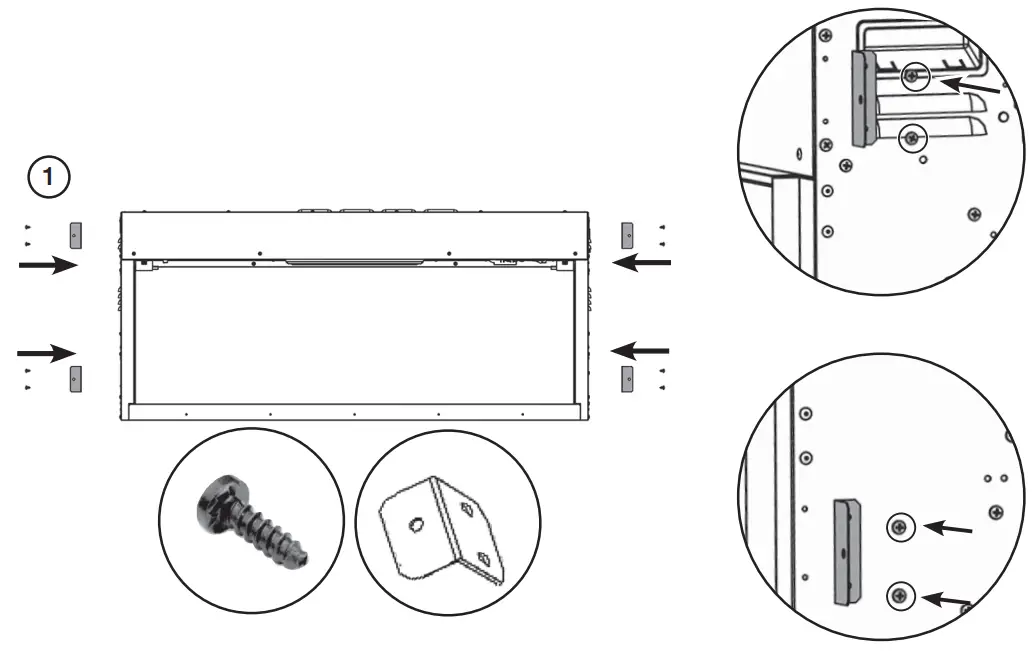 1