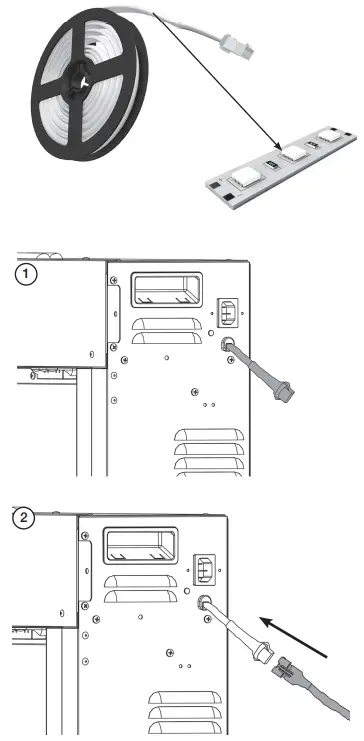 1

2