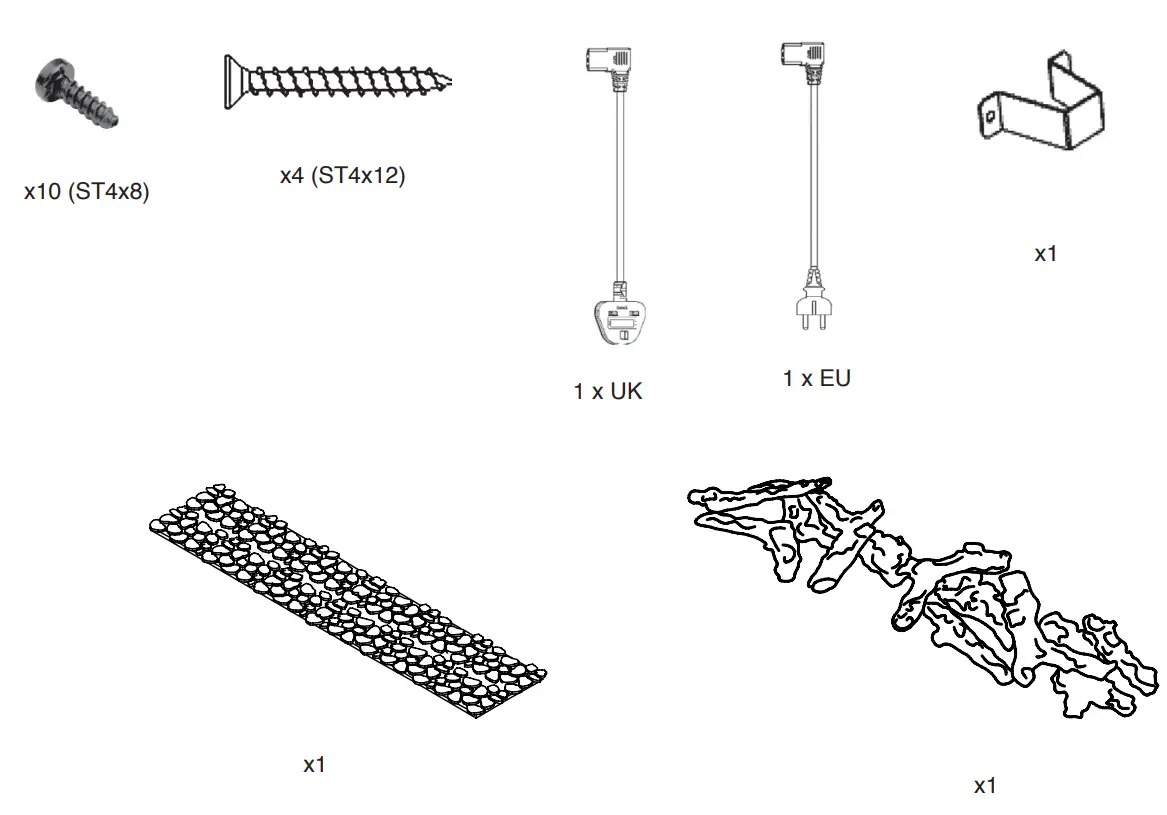 x10 (ST4x8)

x4 (ST4x12)

1 x UK

1 x EU

x1

x1

x1