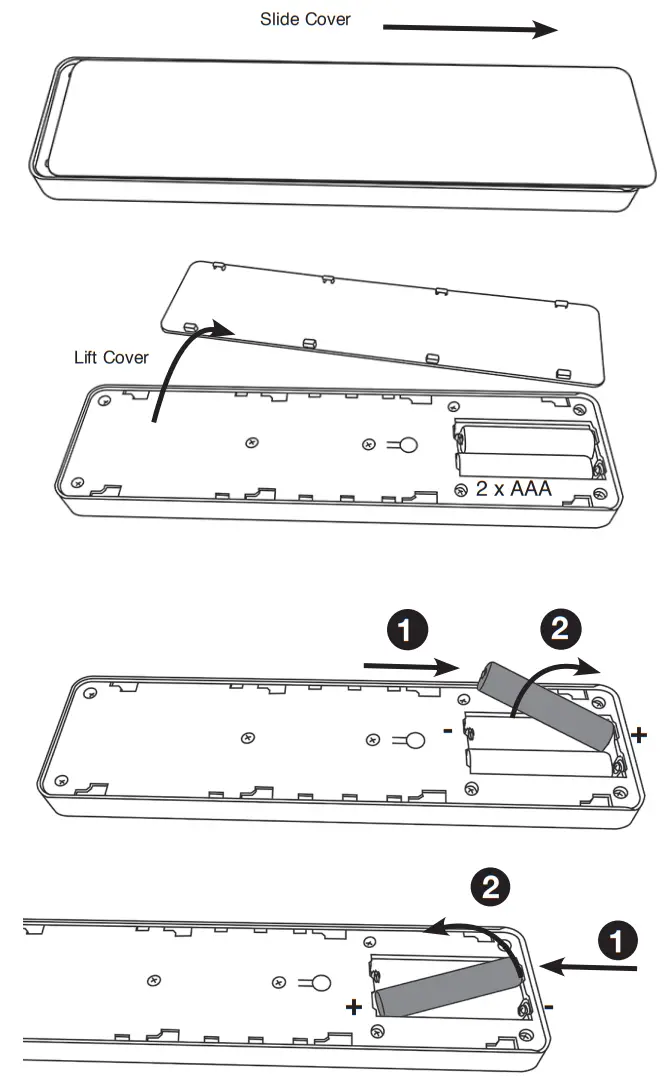 Slide Cover

Lift Cover

2 x AAA

1

2

-

+

2

1

+

-