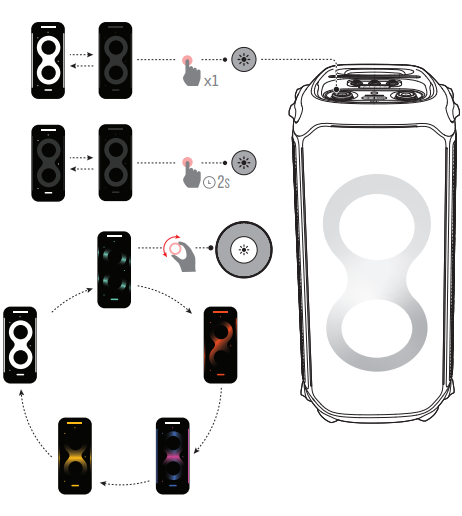 x1

2s