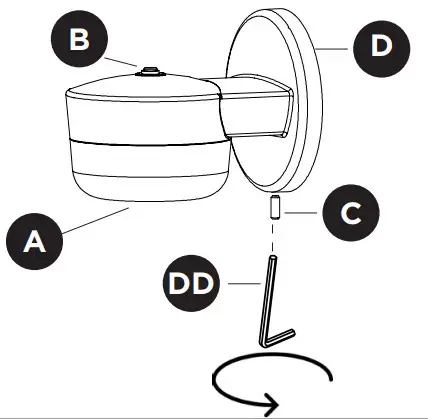 B
D
C
A
DD