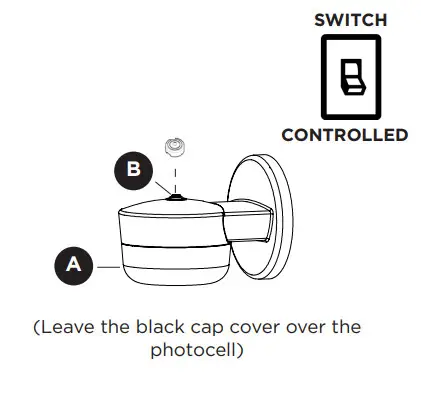 SWITCH

CONTROLLED

B

A

(Leave the black cap cover over the photocell)