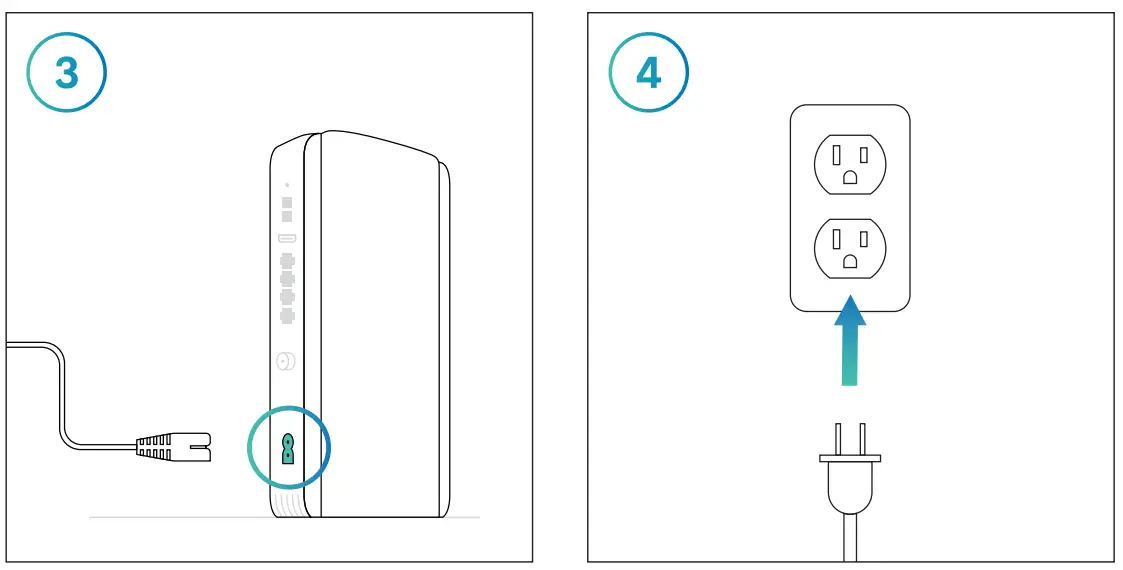 3

4