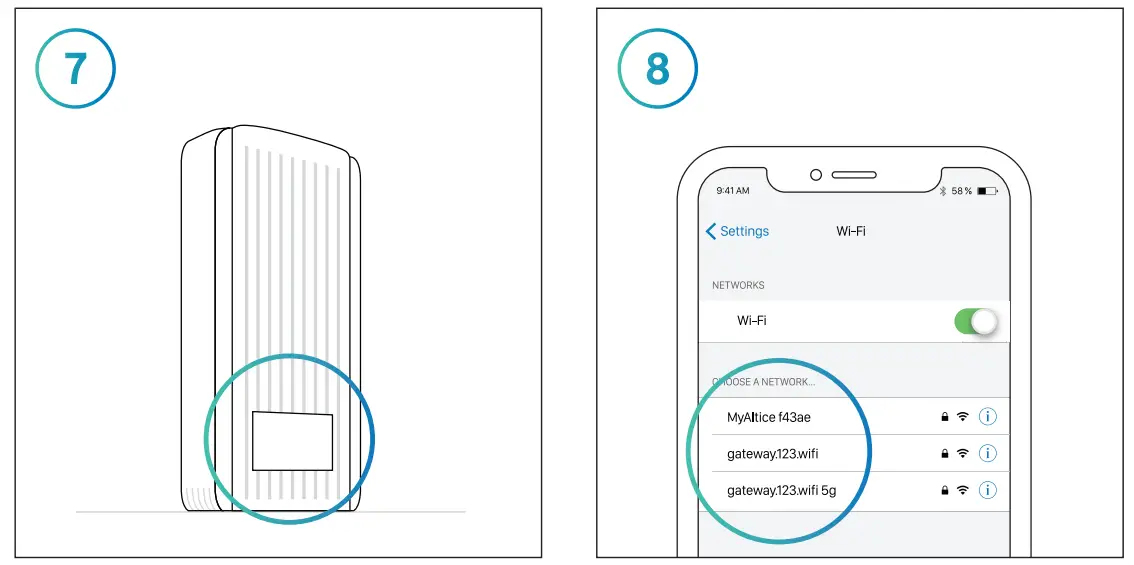 7

8

9:41 AM

58 %

Settings

Wi-Fi

NETWORKS

Wi-Fi

CHOOSE A NETWORK...

MyAltice f43ae

gateway.123.wifi

gateway.123.wifi 5g