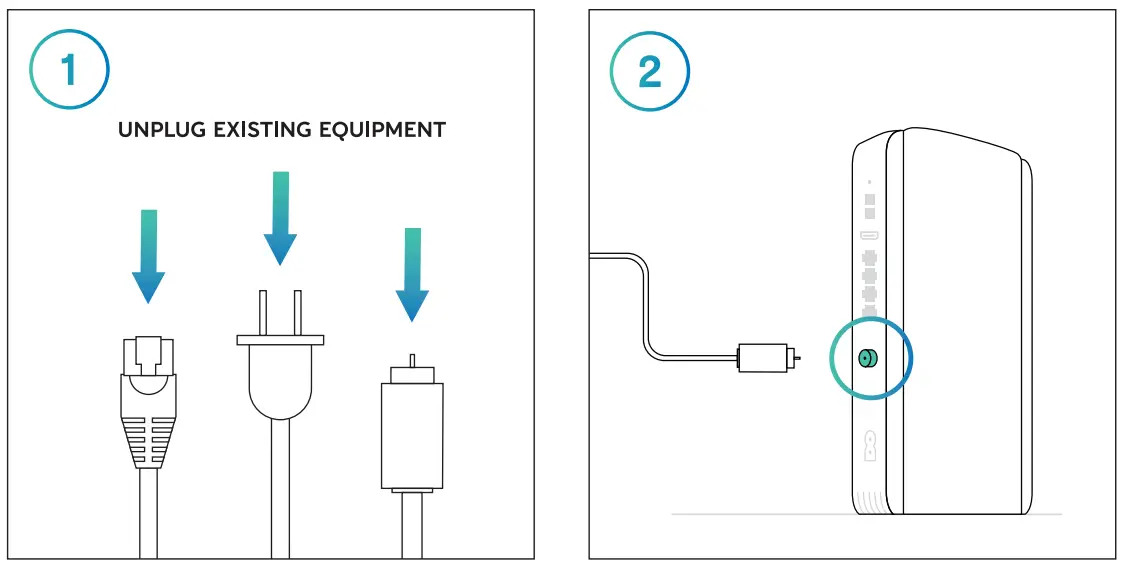 1

UNPLUG EXISTING EQUIPMENT

2