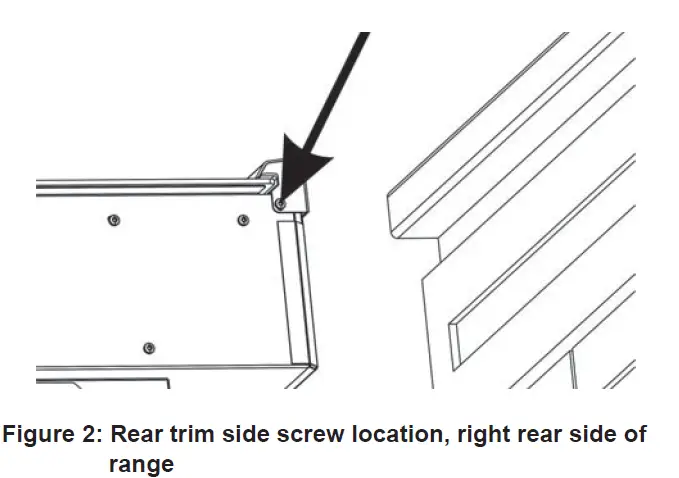 Figure 2: Rear trim side screw location, right rear side of range