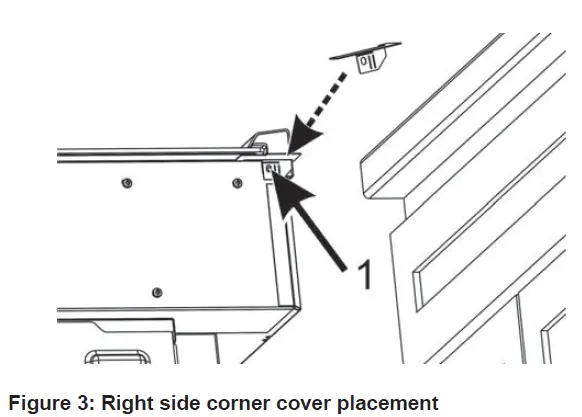 1

Figure 3: Right side corner cover placement