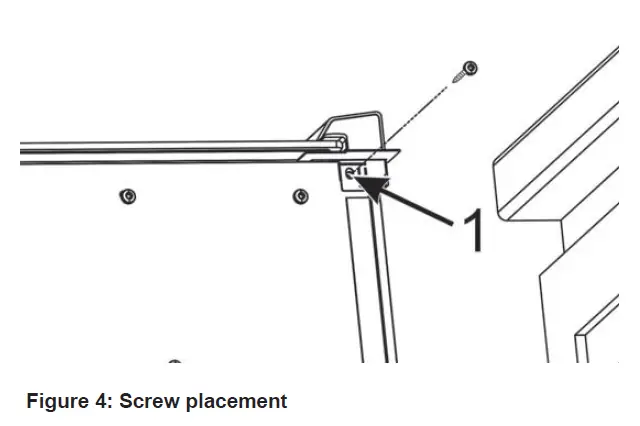 1

Figure 4: Screw placement