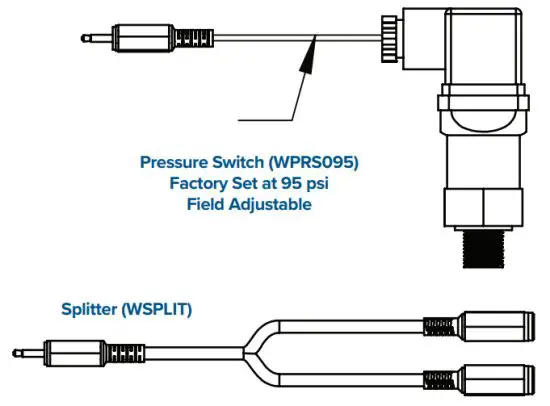 Pressure Switch (WPRS095)
Factory Set at 95 psi
Field Adjustable

Splitter (WSPLIT)