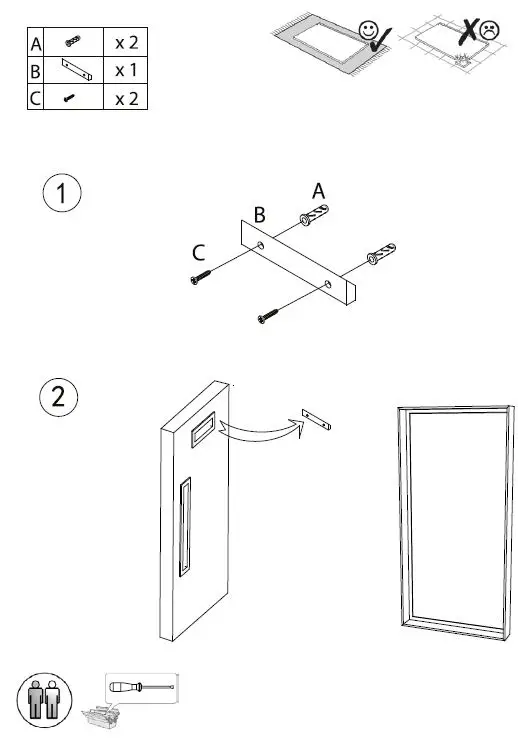 | A | | x 2 |
|---|---|---|
| B | | x 1 |
| C | | x 2 |

1

A

B

C

2