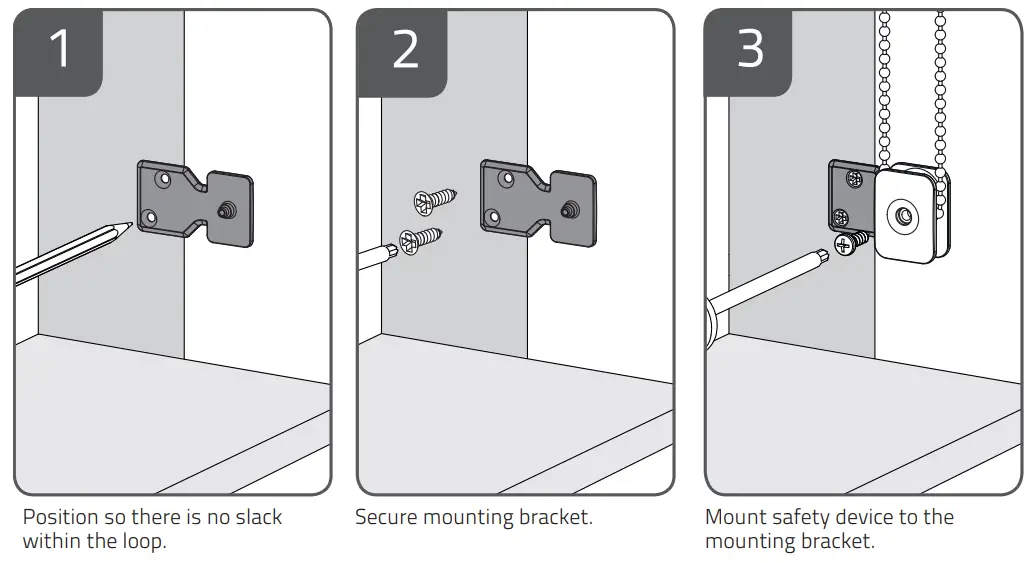 1

Position so there is no slack within the loop.

2

Secure mounting bracket.

3

Mount safety device to the mounting bracket.