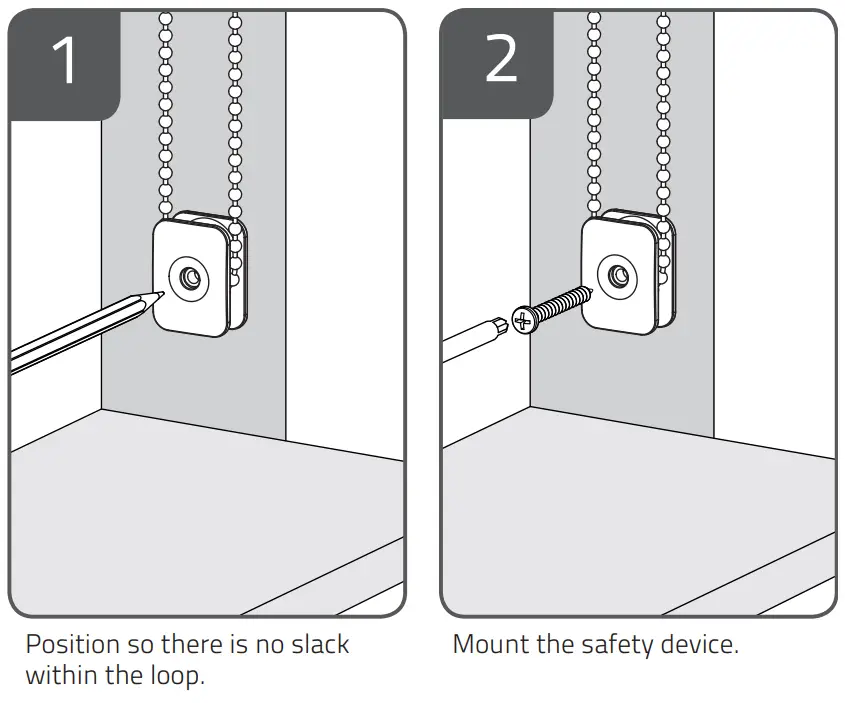 1

Position so there is no slack within the loop.

2

Mount the safety device.