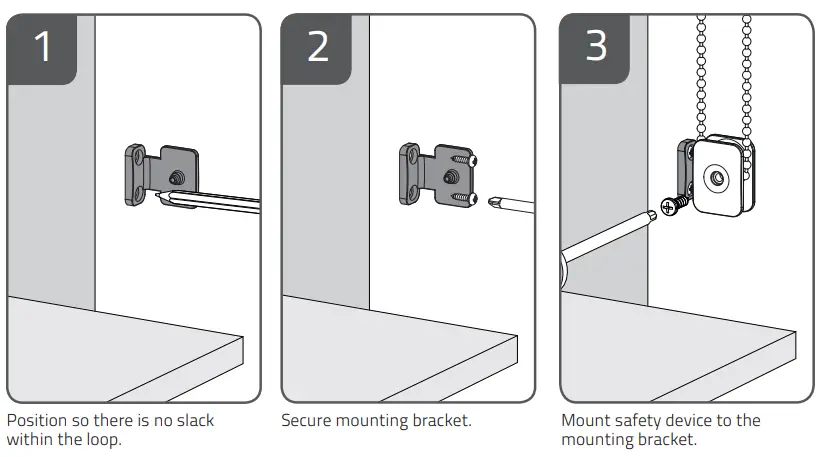 1

Position so there is no slack within the loop.

2

Secure mounting bracket.

3

Mount safety device to the mounting bracket.