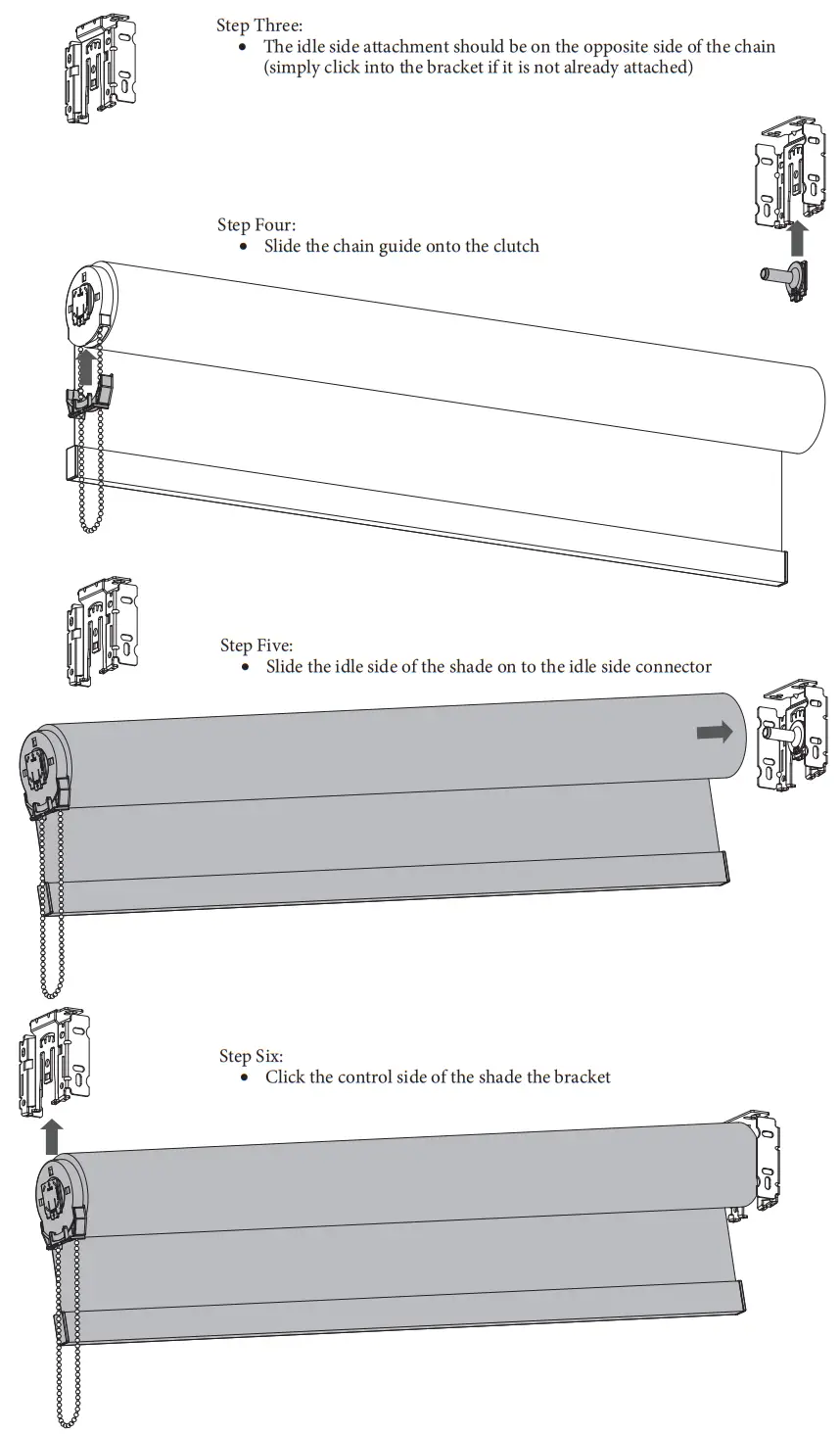 Step Three:
• The idle side attachment should be on the opposite side of the chain (simply click into the bracket if it is not already attached)

Step Four:
• Slide the chain guide onto the clutch

Step Five:
• Slide the idle side of the shade on to the idle side connector

Step Six:
• Click the control side of the shade the bracket