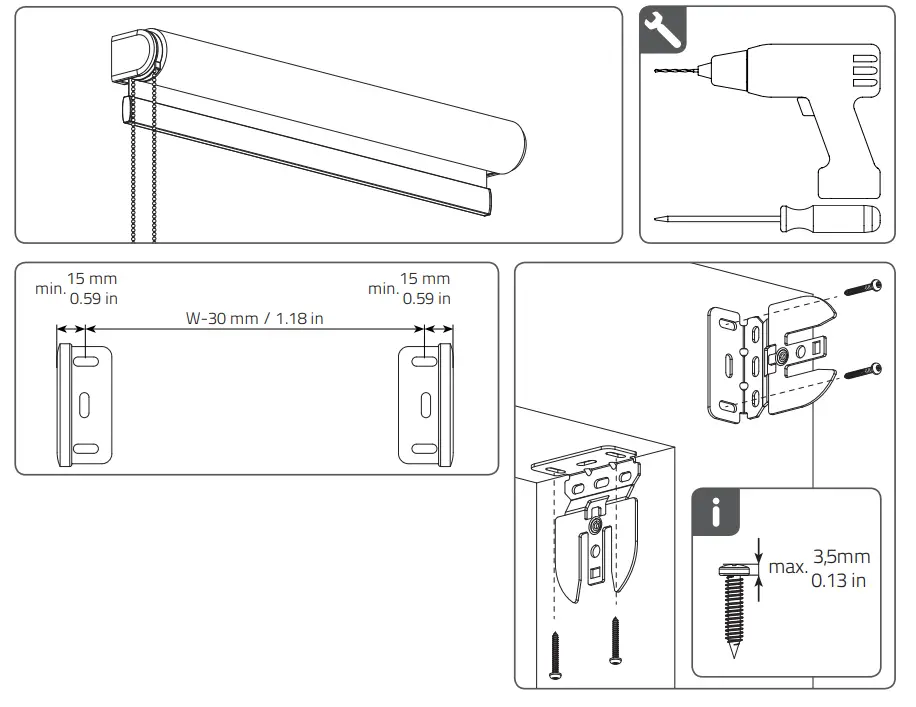 min. 15 mm
0.59 in

min. 15 mm
0.59 in

W-30 mm / 1.18 in

i

max. 3,5mm
0.13 in