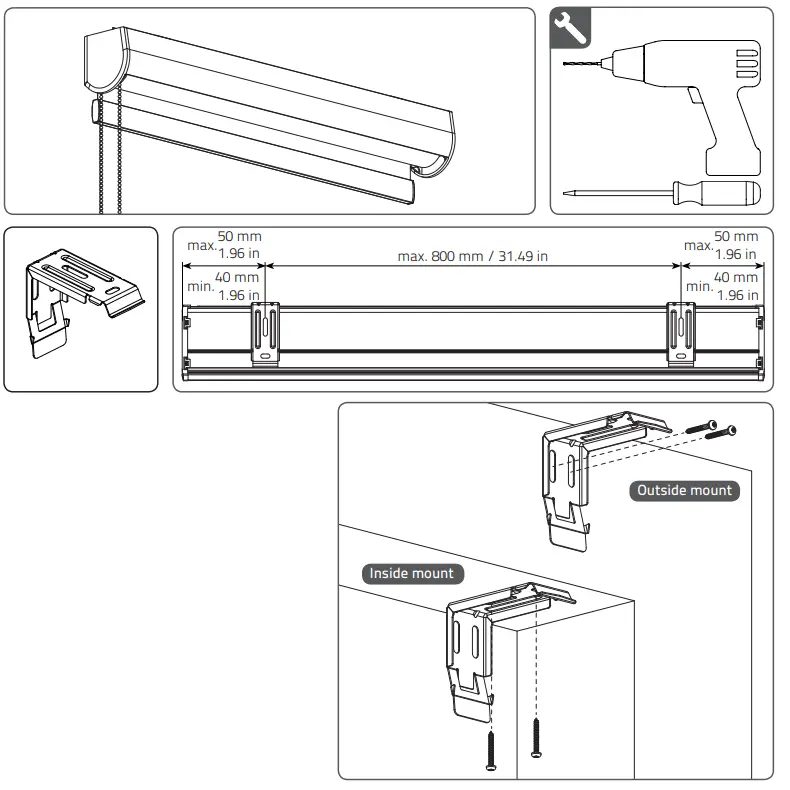 max. 50 mm
1.96 in

min. 40 mm
1.96 in

max. 800 mm / 31.49 in

max. 50 mm
1.96 in

min. 40 mm
1.96 in

Outside mount

Inside mount