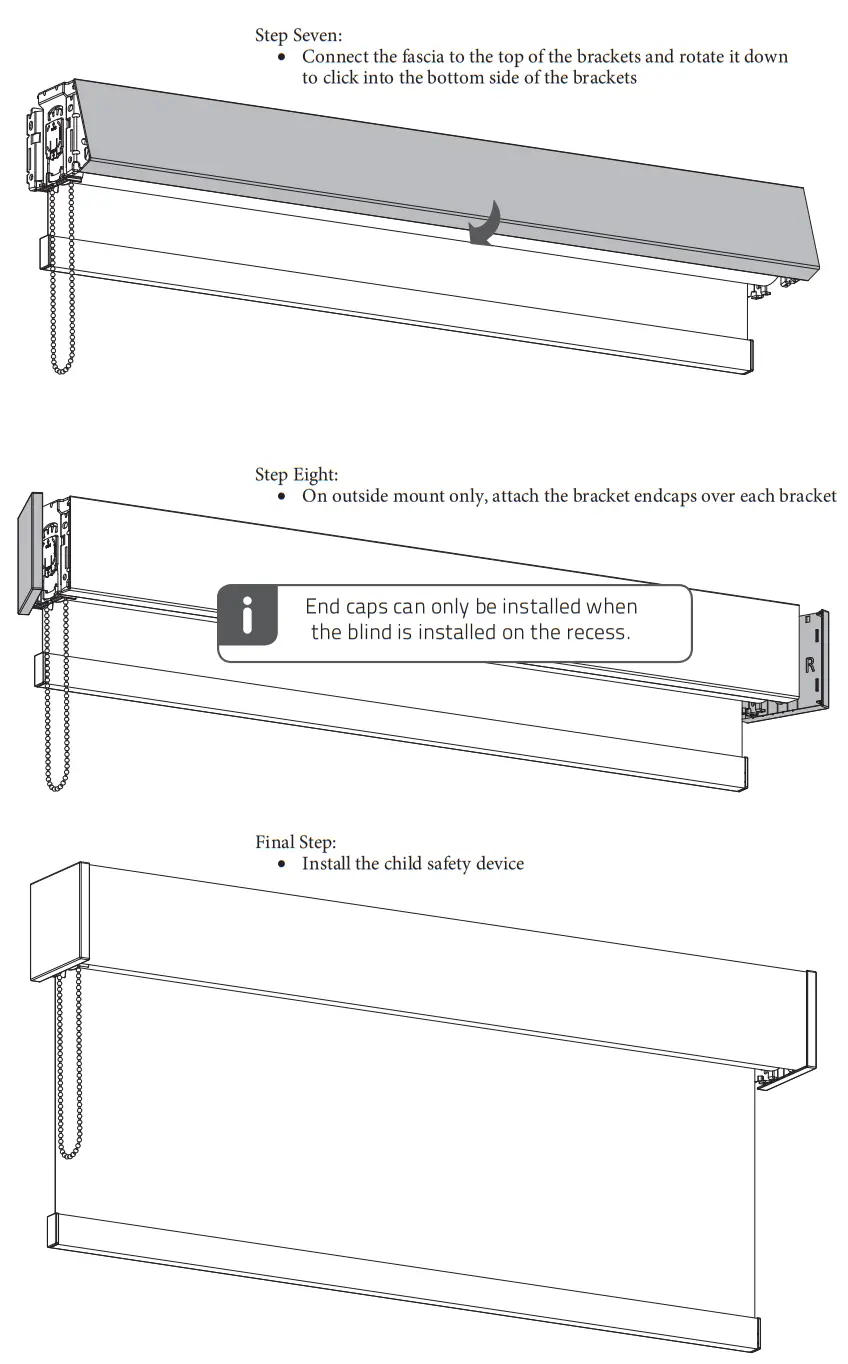 Step Seven:
• Connect the fascia to the top of the brackets and rotate it down to click into the bottom side of the brackets

Step Eight:
• On outside mount only, attach the bracket endcaps over each bracket

i

End caps can only be installed when the blind is installed on the recess.

R

Final Step:
• Install the child safety device