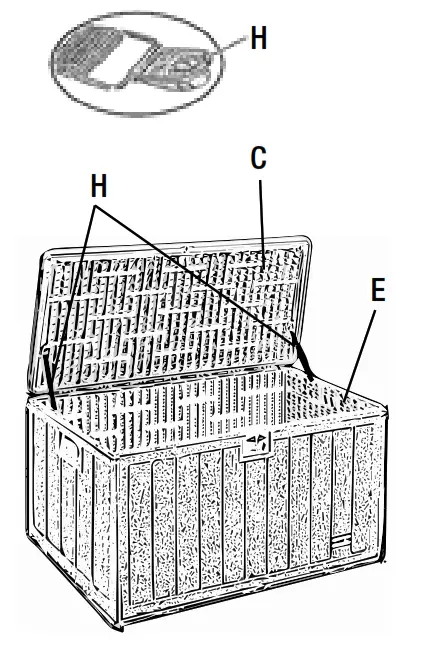 H

C

H

E