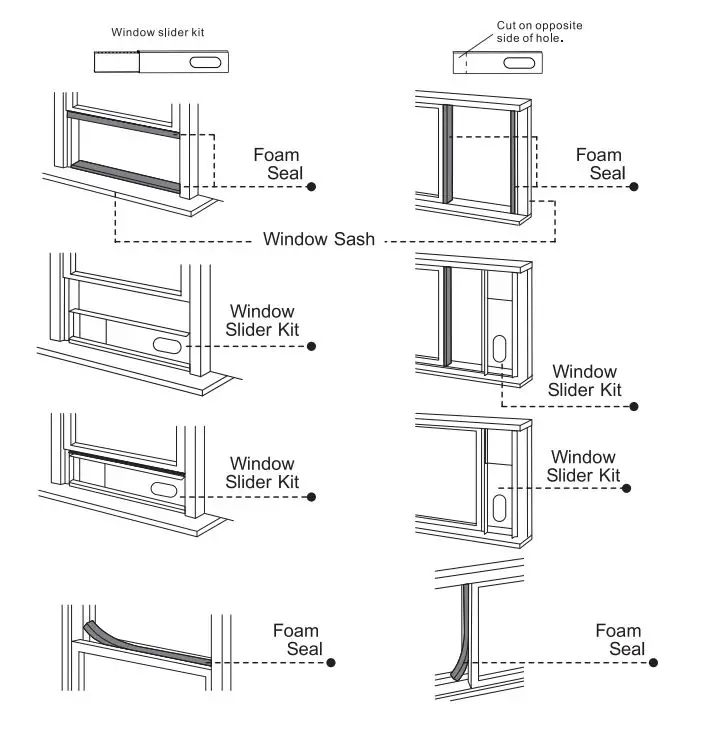 Window slider kit

Cut on opposite side of hole.

Foam Seal

Foam Seal

Window Sash

Window Slider Kit

Window Slider Kit

Window Slider Kit

Window Slider Kit

Foam Seal

Foam Seal