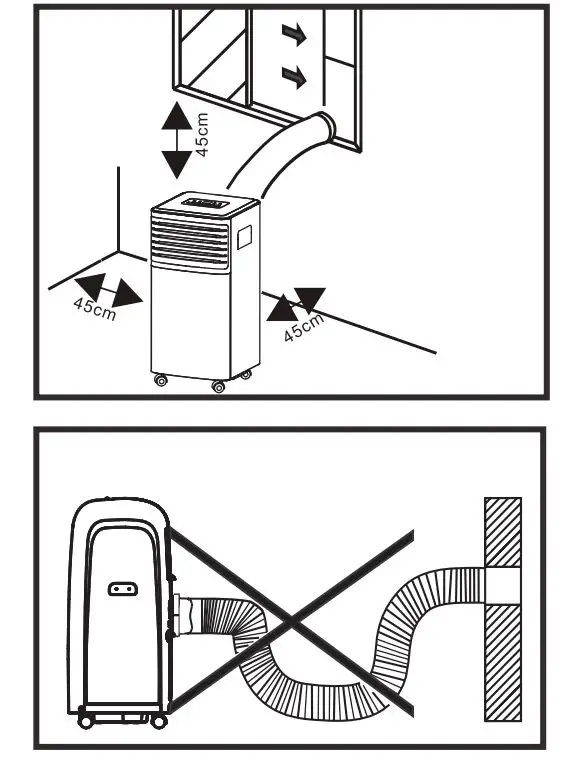 45cm

45cm

45cm