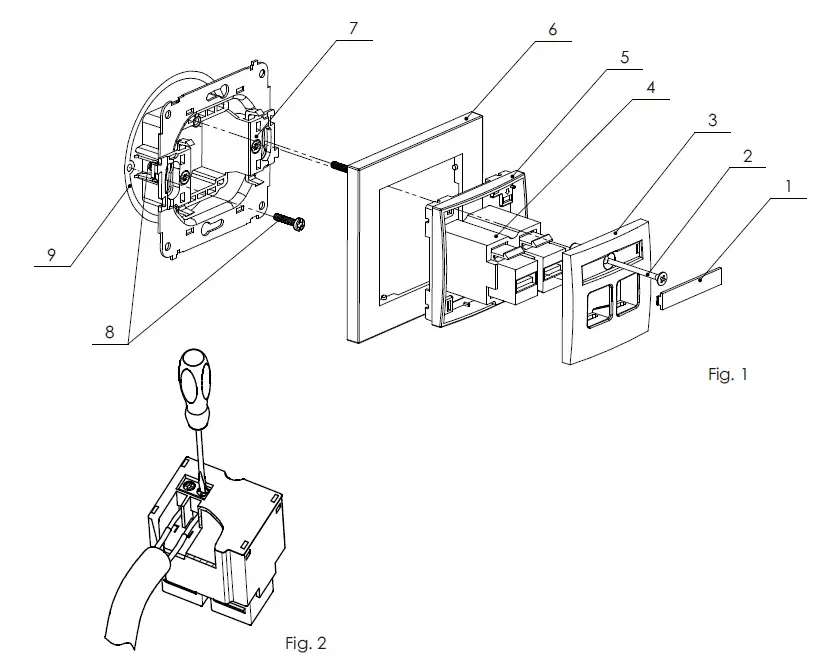 7
6
5
4
3
2
1
9
8
Fig. 1
Fig. 2