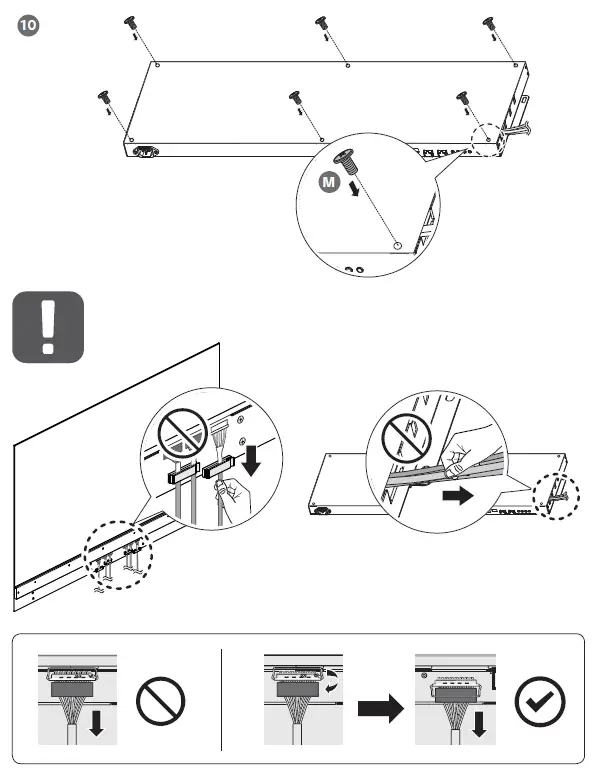 10

M

!