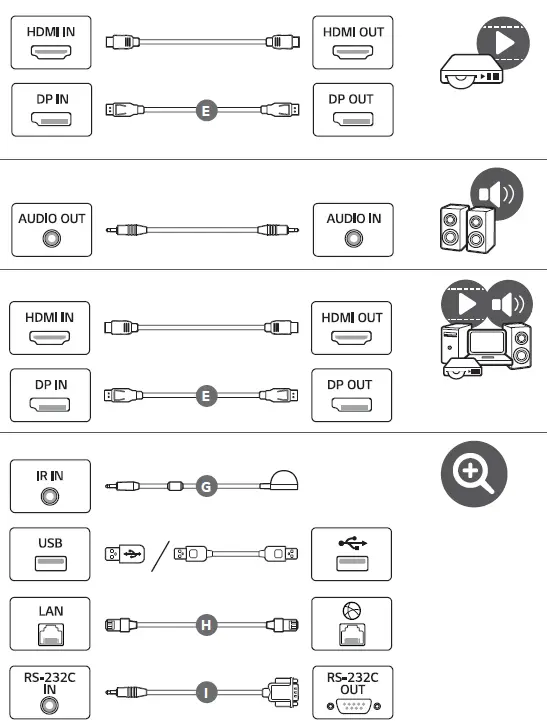 HDMI IN

HDMI OUT

DP IN

E

DP OUT

AUDIO OUT

AUDIO IN

HDMI IN

HDMI OUT

DP IN

E

DP OUT

IR IN

G

USB

LAN

H

RS-232C IN

I

RS-232C OUT