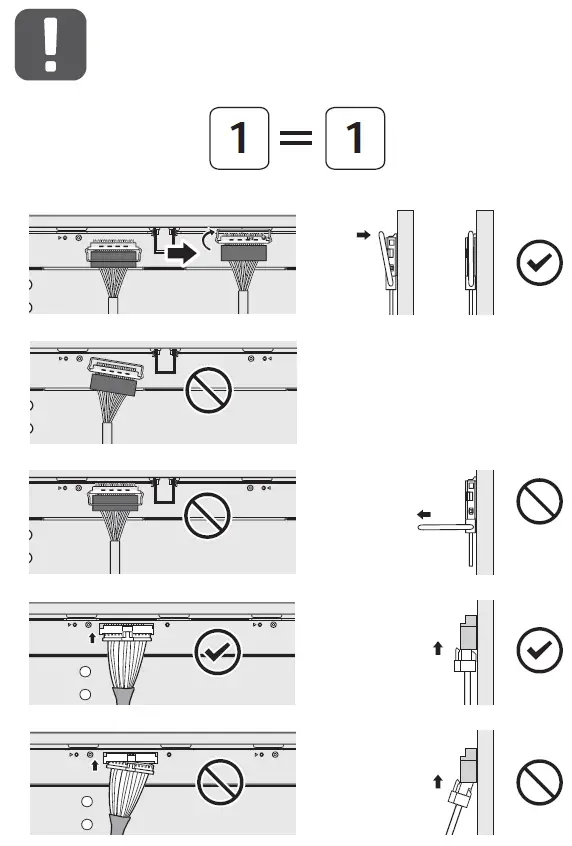 !

1 = 1