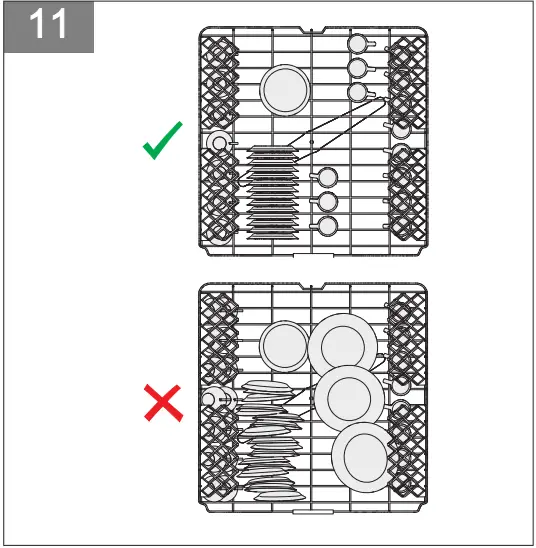 11