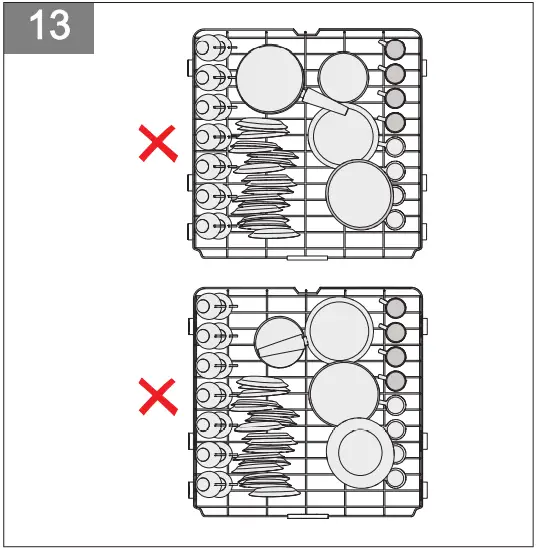 13