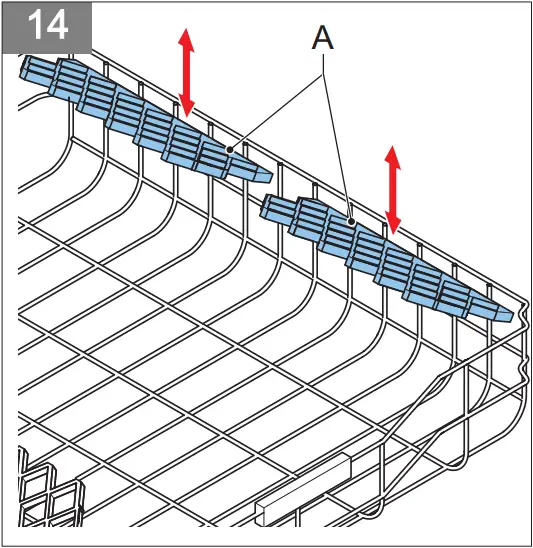 14

A