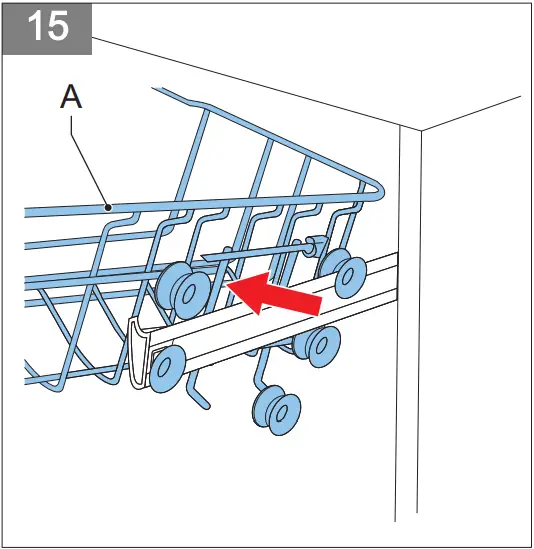 15

A