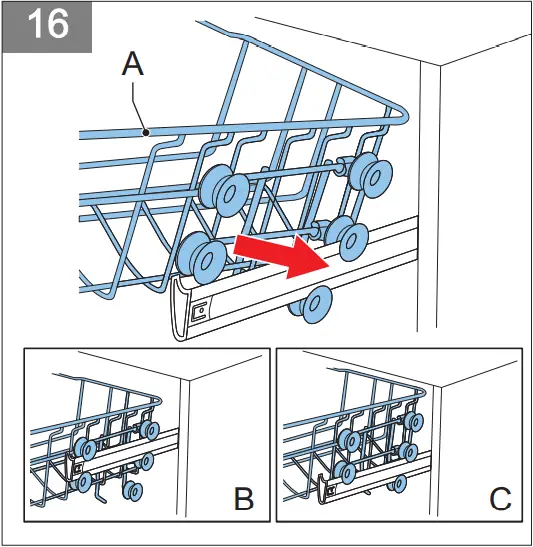 16

A

B

C