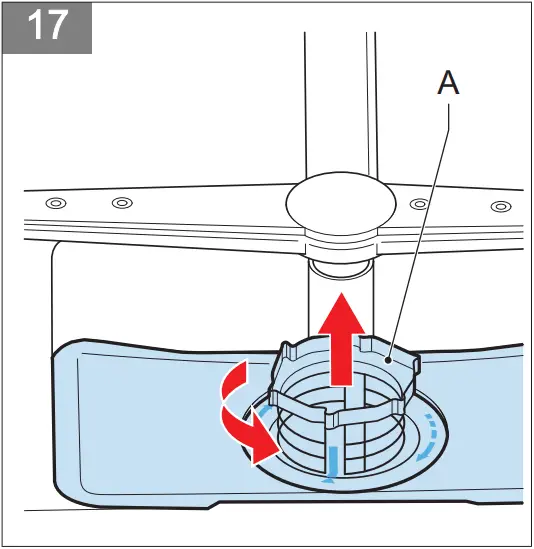 17

A