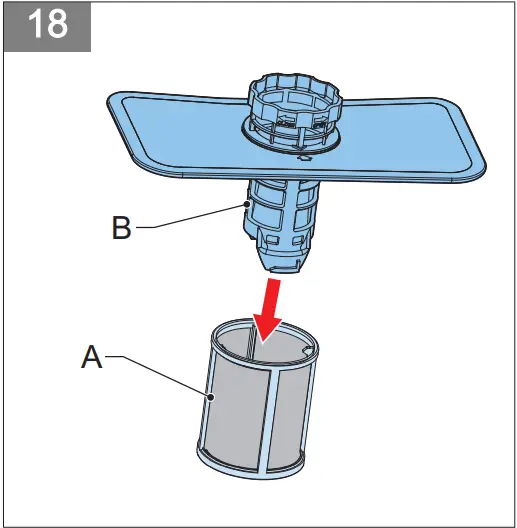 18

B

A