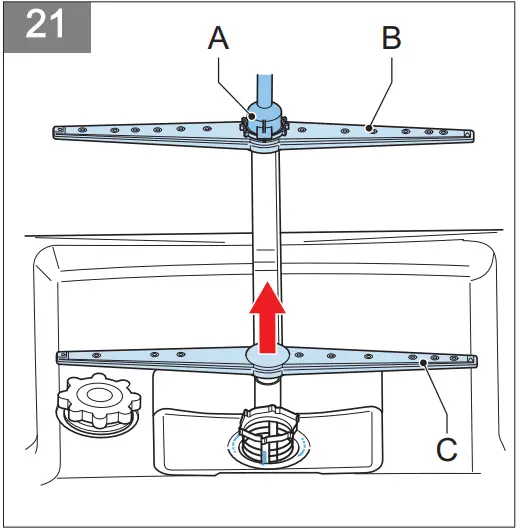 21
A
B
C