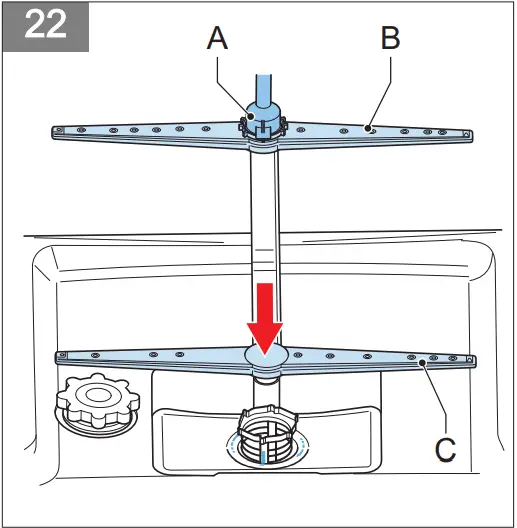 22

A

B

C