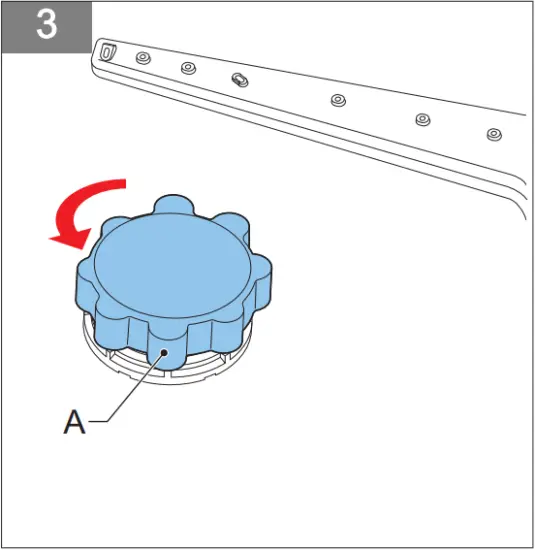 3

A