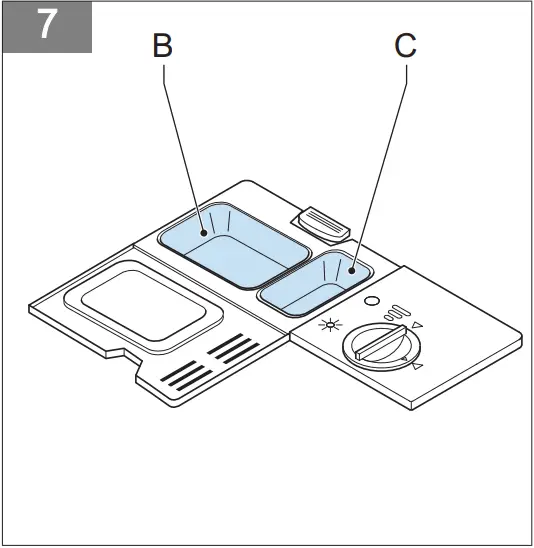 7

B

C