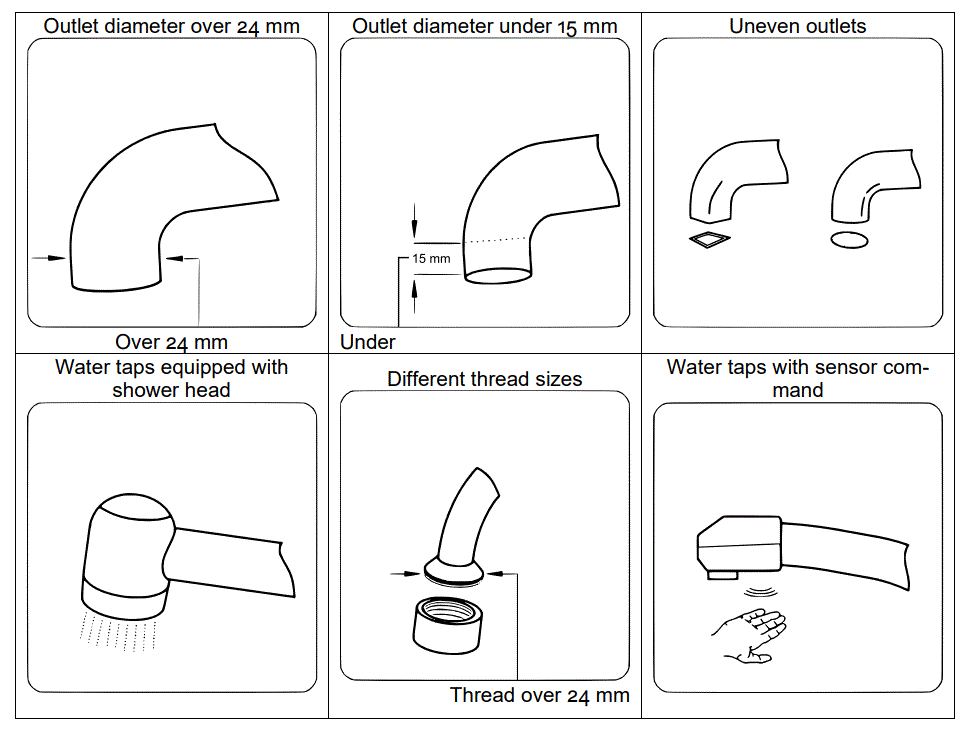 | Outlet diameter over 24 mm | Outlet diameter under 15 mm | Uneven outlets |
|---|---|---|
| Over 24 mm | 15 mm Under | |
| Water taps equipped with shower head | Different thread sizes | Water taps with sensor command |
| | Thread over 24 mm | |