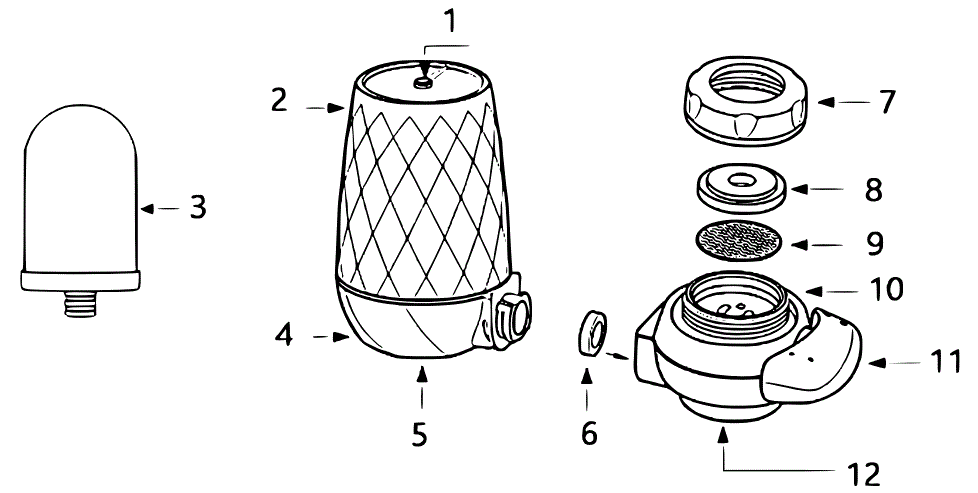 1
2
3
4
5
6
7
8
9
10
11
12