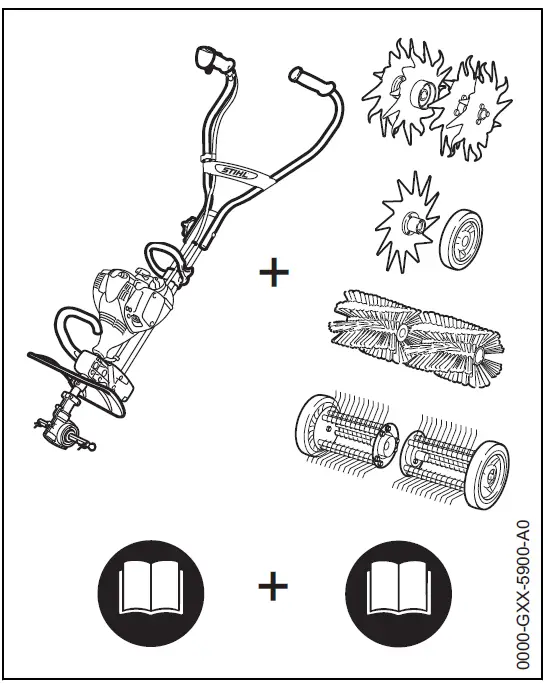 STIHL

+

+

0000-GXX-5900-A0