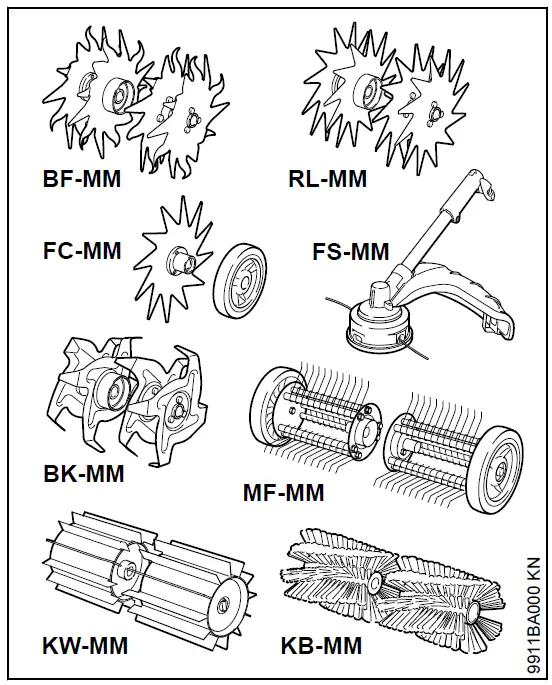 BF-MM

RL-MM

FC-MM

FS-MM

BK-MM

MF-MM

KW-MM

KB-MM

9911BA000 KN